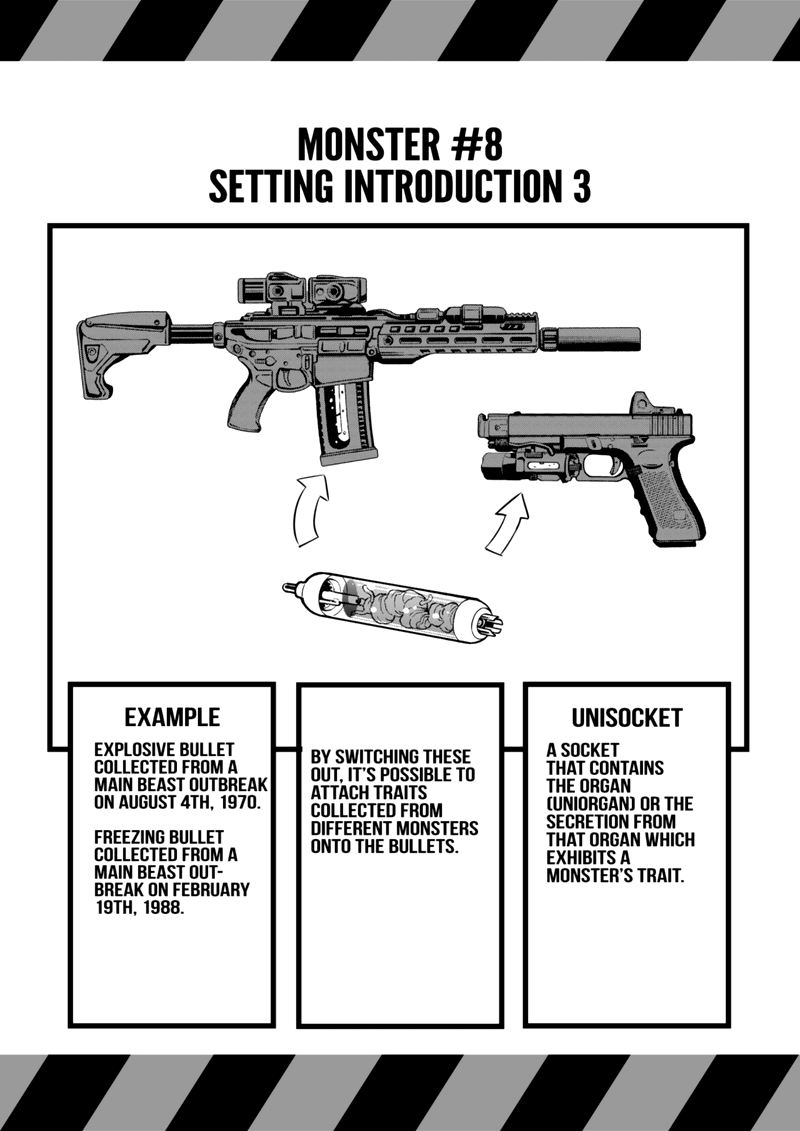 MONSTER #8
SETTING INTRODUCTION 3

EXAMPLE

EXPLOSIVE BULLET COLLECTED FROM A MAIN BEAST OUTBREAK ON AUGUST 4TH, 1970.

FREEZING BULLET COLLECTED FROM A MAIN BEAST OUTBREAK ON FEBRUARY 19TH, 1988.

BY SWITCHING THESE OUT, IT'S POSSIBLE TO ATTACH TRAITS COLLECTED FROM DIFFERENT MONSTERS ONTO THE BULLETS.

UNISOCKET

A SOCKET THAT CONTAINS THE ORGAN (UNIORGAN) OR THE SECRETION FROM THAT ORGAN WHICH EXHIBITS A MONSTER'S TRAIT.